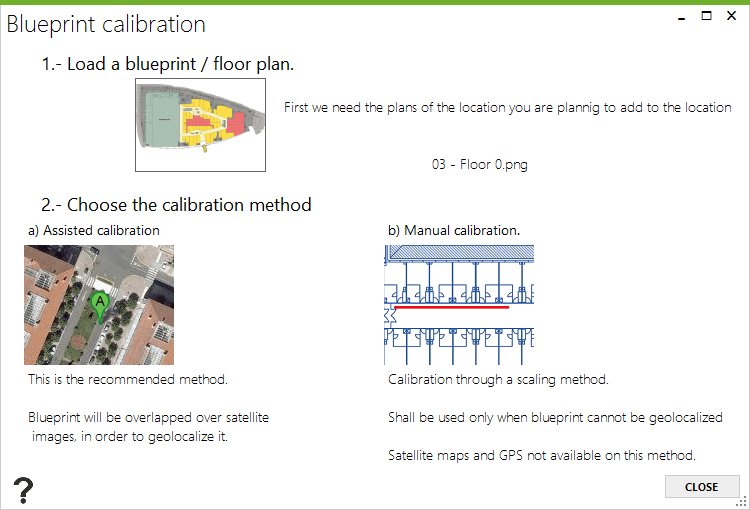 Blueprint calibration

1.- Load a blueprint / floor plan.

First we need the plans of the location you are plannig to add to the location

03 - Floor 0.png

2.- Choose the calibration method

a) Assisted calibration

A

This is the recommended method.

Blueprint will be overlapped over satellite images, in order to geolocalize it.

b) Manual calibration.

Calibration through a scaling method.

Shall be used only when blueprint cannot be geolocalized

Satellite maps and GPS not available on this method.

?

CLOSE